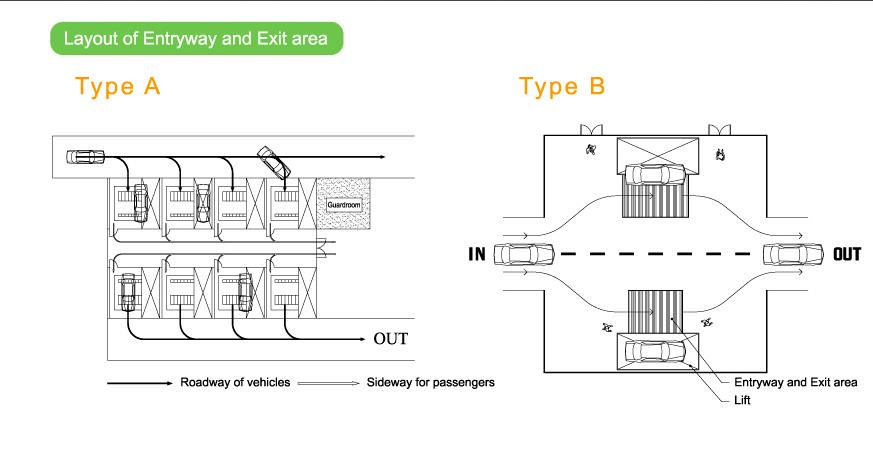 Layout of Entryway and Exit area

Type A

Guardroom

OUT

Roadway of vehicles

Sideway for passengers

Type B

IN

OUT

Entryway and Exit area

Lift