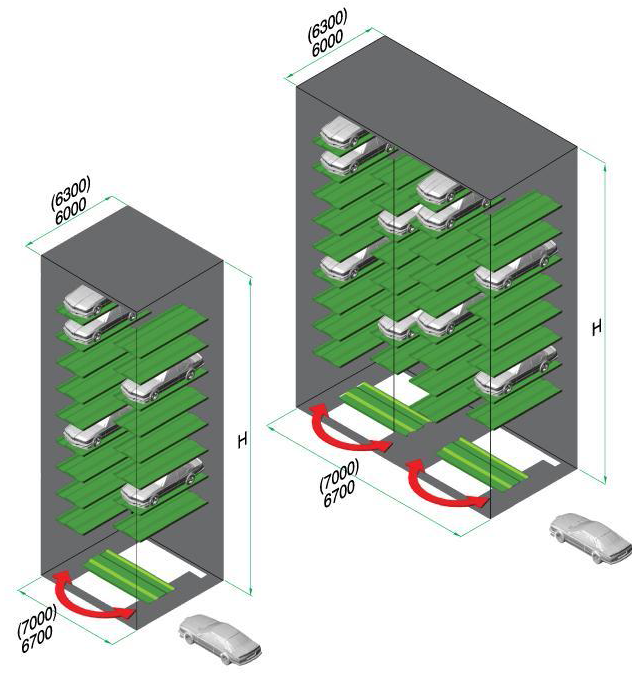 (6300)
6000

H

(7000)
6700

(6300)
6000

H

(7000)
6700